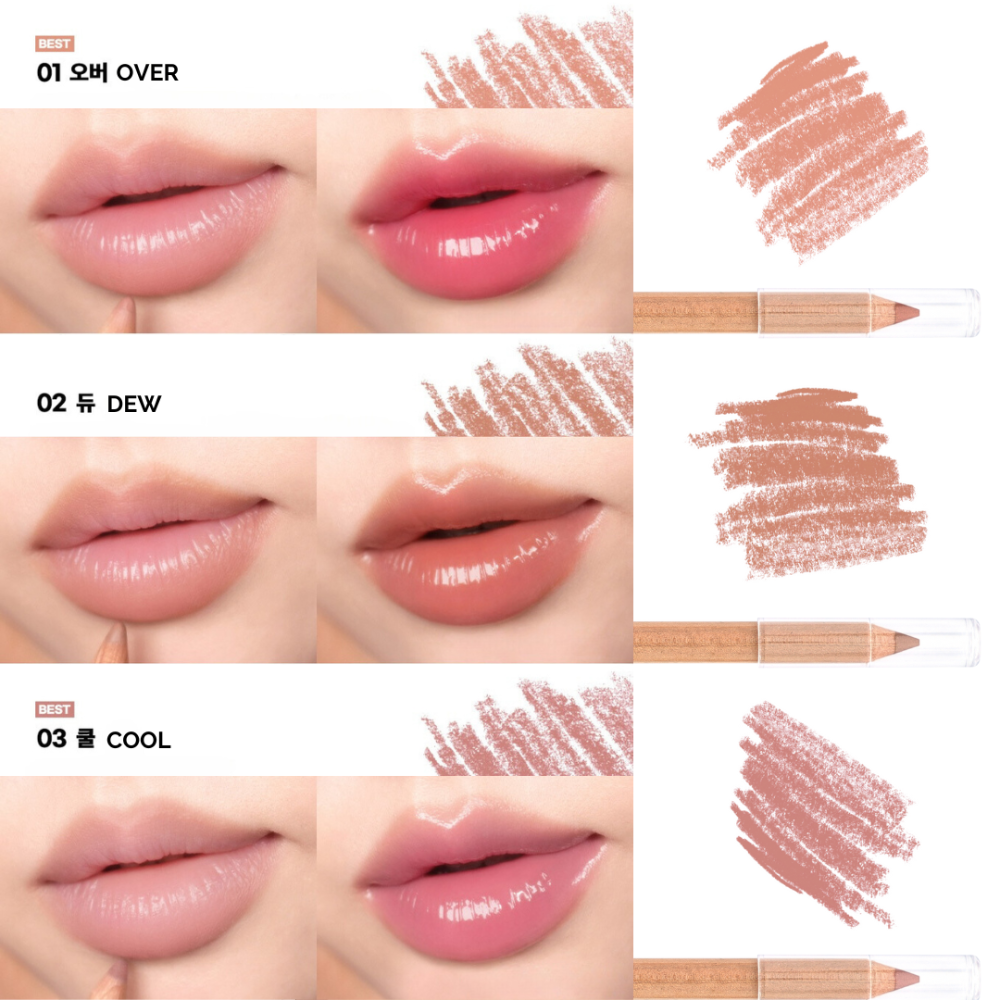 BEST
01 오버 OVER

02 듀 DEW

BEST
03 쿨 COOL